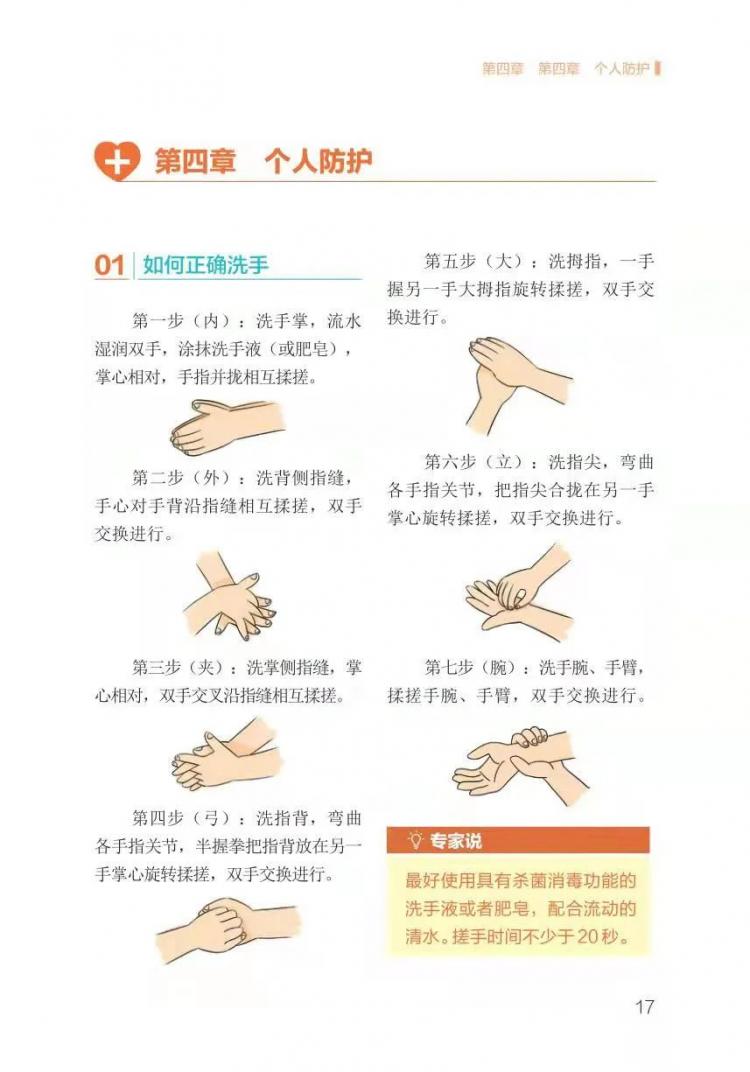 第四章 第四章 个人防护

第四章 个人防护

01 如何正确洗手

第一步（内）：洗手掌，流水湿润双手，涂抹洗手液（或肥皂），掌心相对，手指并拢相互揉搓。

第二步（外）：洗背侧指缝，手心对手背沿指缝相互揉搓，双手交换进行。

第三步（夹）：洗掌侧指缝，掌心相对，双手交叉沿指缝相互揉搓。

第四步（弓）：洗指背，弯曲各手指关节，半握拳把指背放在另一手掌心旋转揉搓，双手交换进行。

第五步（大）：洗拇指，一手握另一手大拇指旋转揉搓，双手交换进行。

第六步（立）：洗指尖，弯曲各手指关节，把指尖合拢在另一手掌心旋转揉搓，双手交换进行。

第七步（腕）：洗手腕、手臂，揉搓手腕、手臂，双手交换进行。

专家说

最好使用具有杀菌消毒功能的洗手液或者肥皂，配合流动的清水。搓手时间不少于20秒。

17