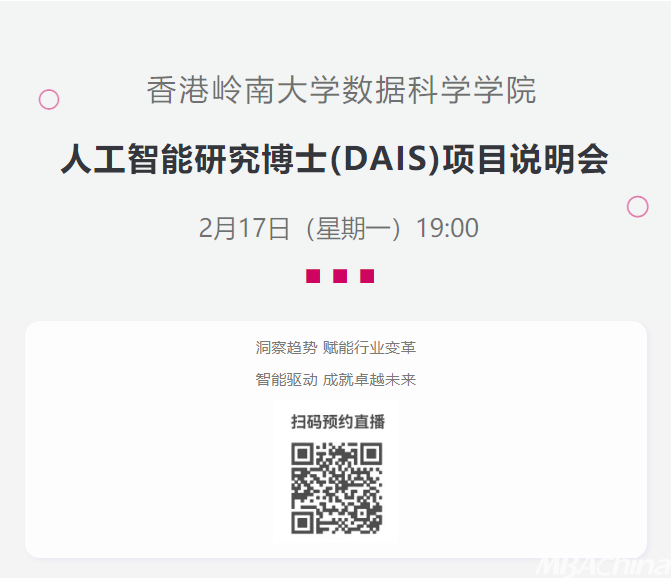 香港岭南大学数据科学学院

人工智能研究博士(DAIS)项目说明会

2月17日（星期一）19:00

洞察趋势 赋能行业变革

智能驱动 成就卓越未来

扫码预约直播

MBAChina